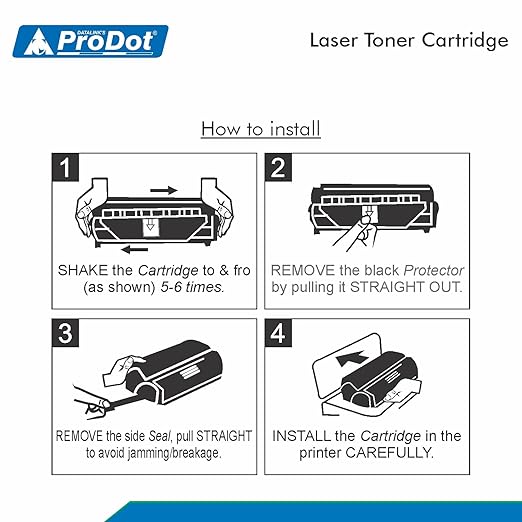 DATALINK'S ProDot®

Laser Toner Cartridge

How to install

1
SHAKE the Cartridge to & fro (as shown) 5-6 times.

2
REMOVE the black Protector by pulling it STRAIGHT OUT.

3
REMOVE the side Seal, pull STRAIGHT to avoid jamming/breakage.

4
INSTALL the Cartridge in the printer CAREFULLY.